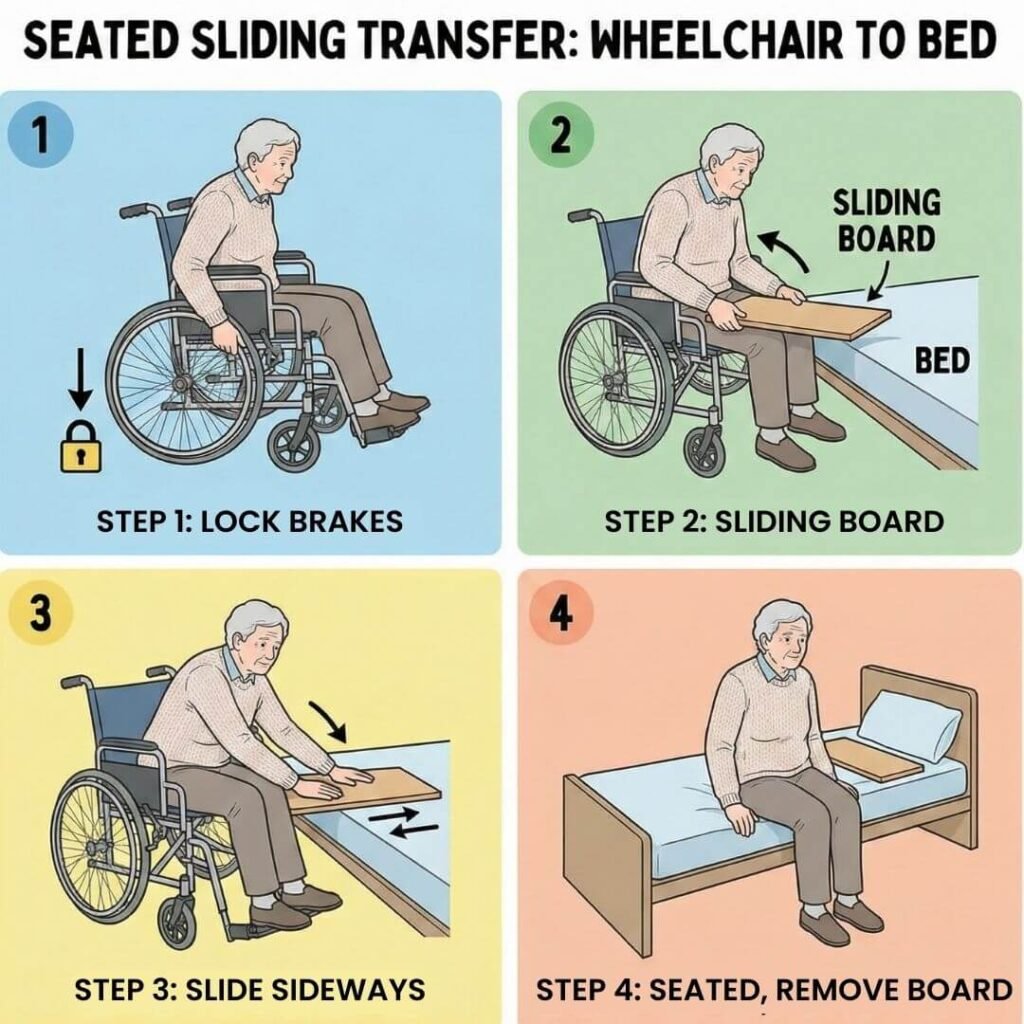 SEATED SLIDING TRANSFER: WHEELCHAIR TO BED

1

STEP 1: LOCK BRAKES

2

SLIDING BOARD

BED

STEP 2: SLIDING BOARD

3

STEP 3: SLIDE SIDEWAYS

4

STEP 4: SEATED, REMOVE BOARD